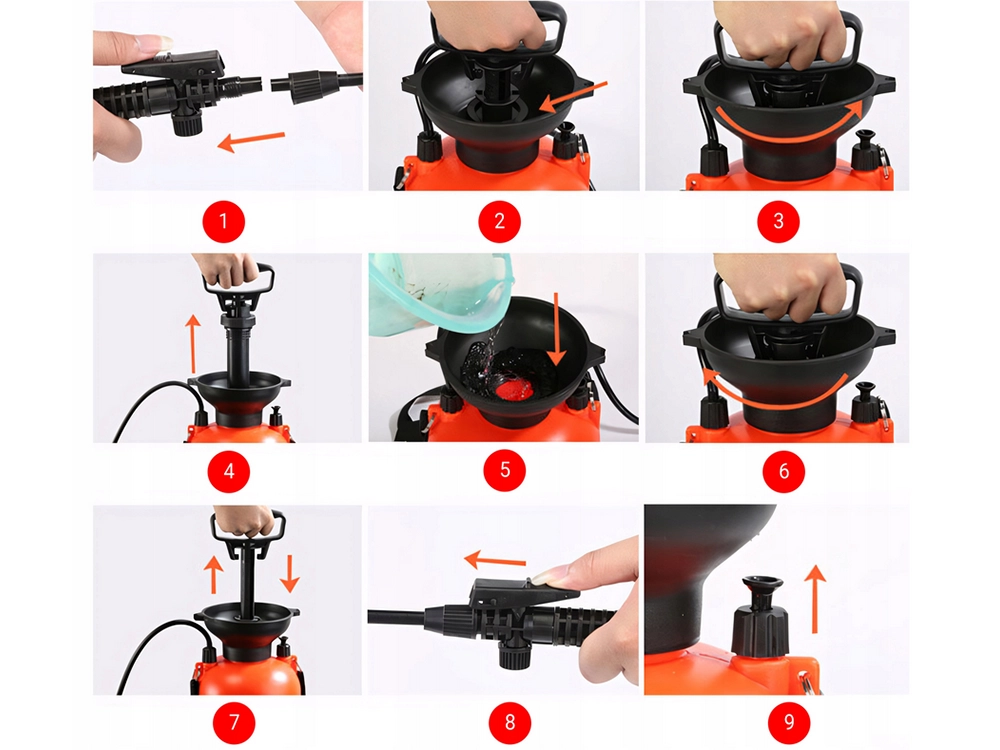 1

2

3

4

5

6

7

8

9