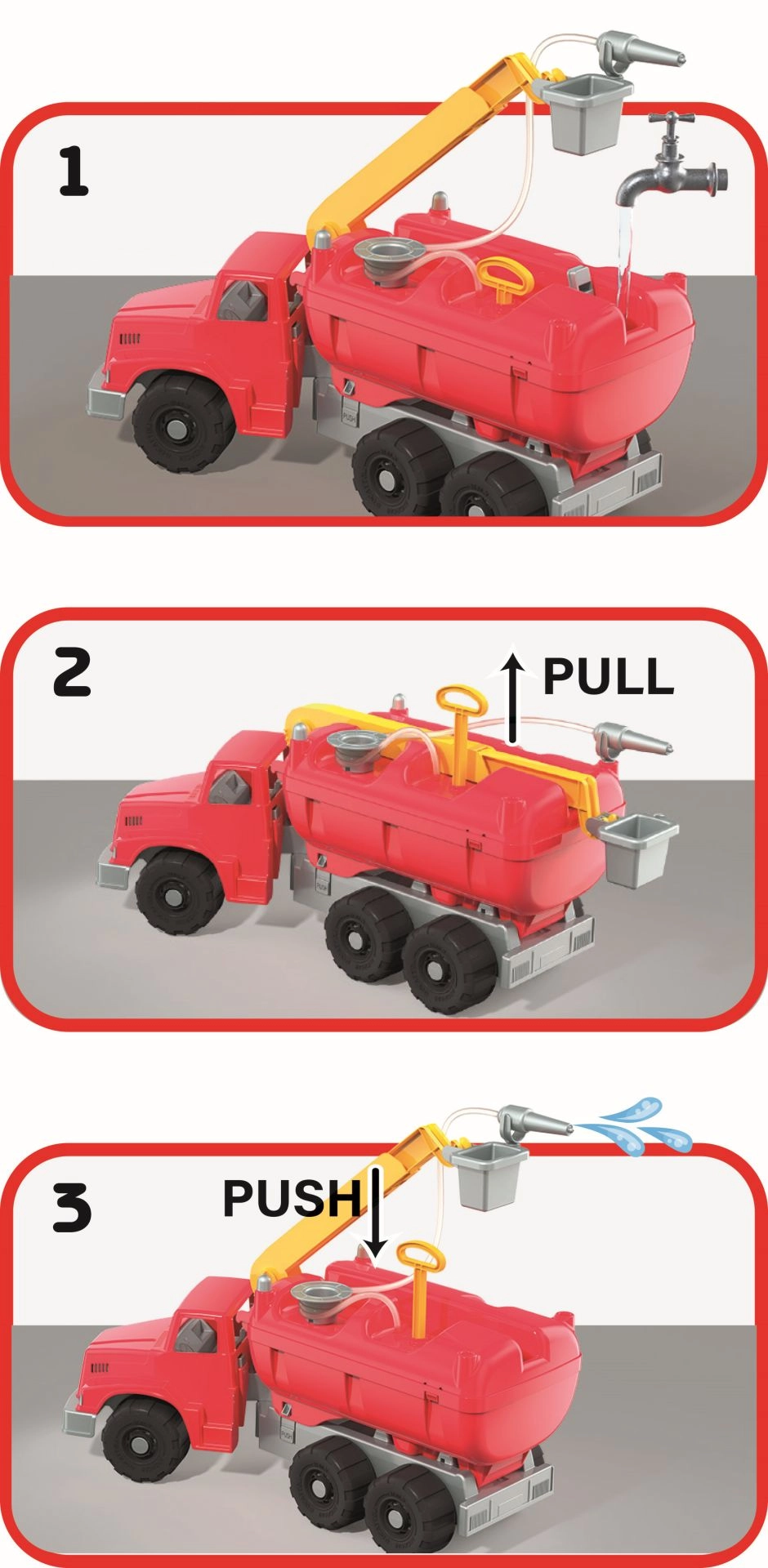 1

PUSH

2

PULL

PUSH

3

PUSH

PUSH